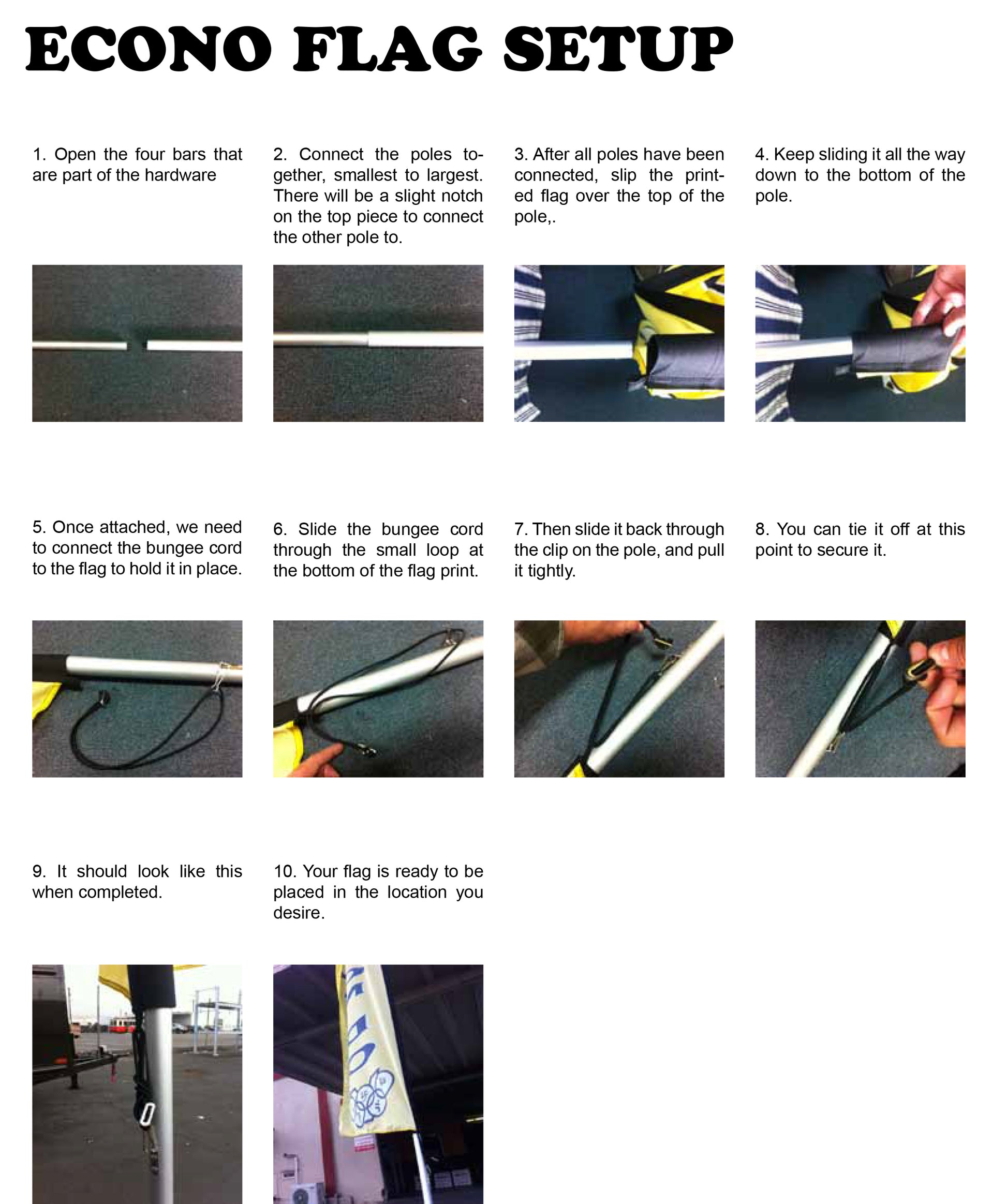 ECONO FLAG SETUP

1. Open the four bars that are part of the hardware

2. Connect the poles together, smallest to largest. There will be a slight notch on the top piece to connect the other pole to.

3. After all poles have been connected, slip the printed flag over the top of the pole,.

4. Keep sliding it all the way down to the bottom of the pole.

5. Once attached, we need to connect the bungee cord to the flag to hold it in place.

6. Slide the bungee cord through the small loop at the bottom of the flag print.

7. Then slide it back through the clip on the pole, and pull it tightly.

8. You can tie it off at this point to secure it.

9. It should look like this when completed.

10. Your flag is ready to be placed in the location you desire.